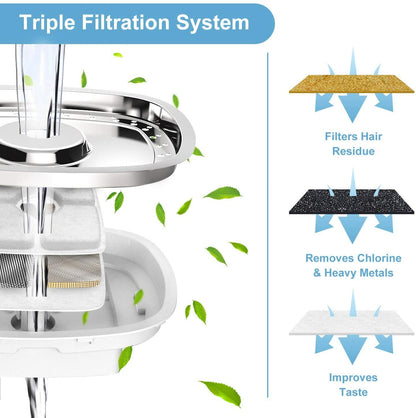 Triple Filtration System

Filters Hair Residue

Removes Chlorine & Heavy Metals

Improves Taste